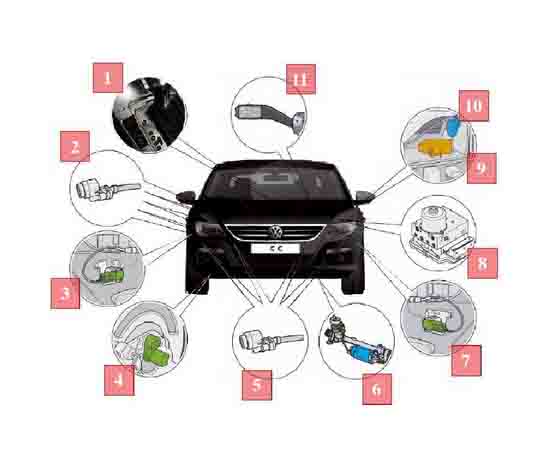 1

11

10

2

9

8

3

7

4

5

6

CC